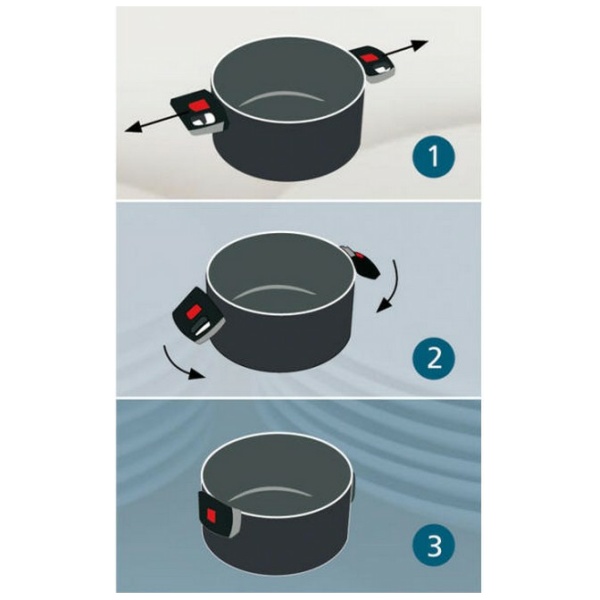 1

2

3